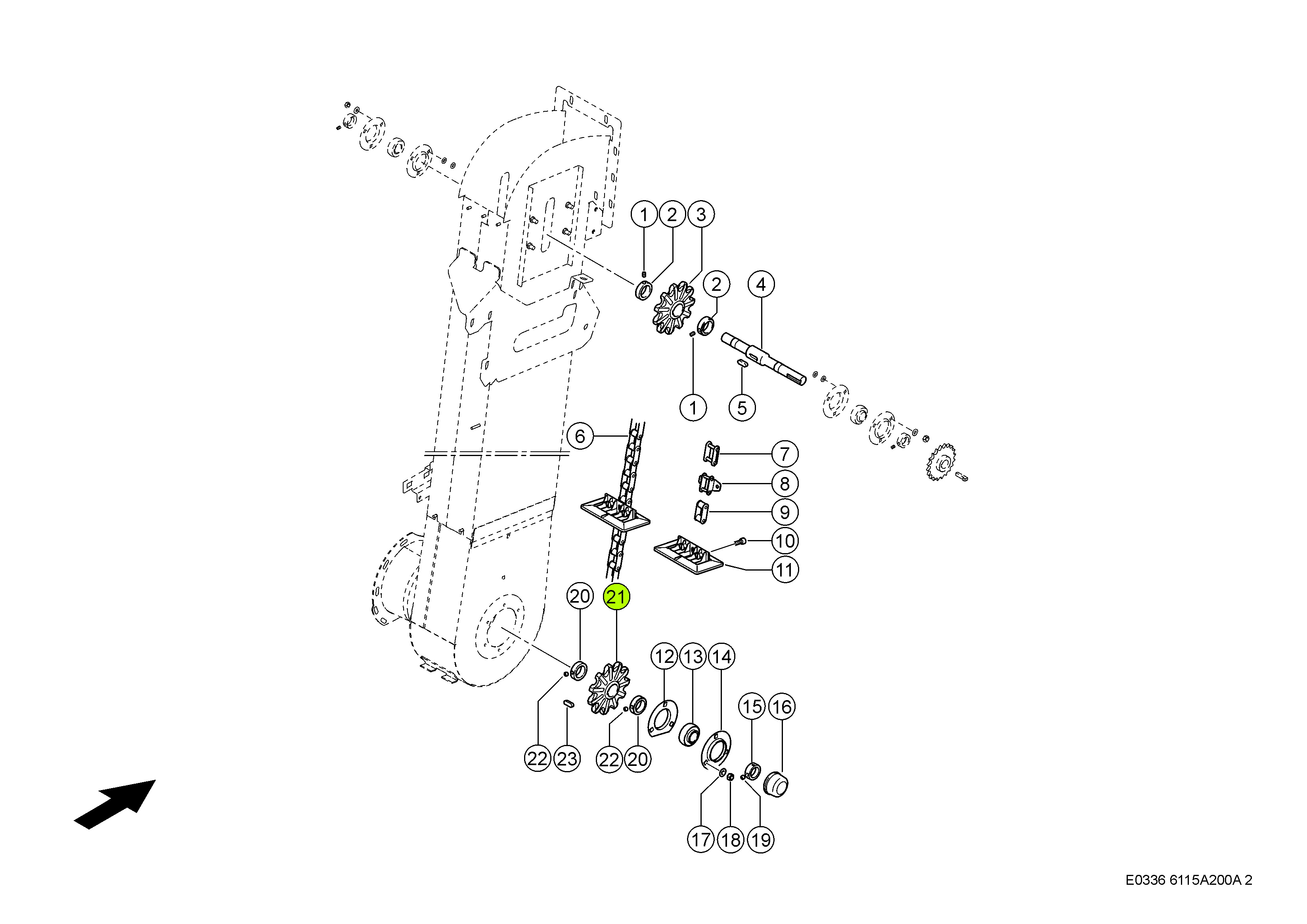 1 2 3
2 4
1 5
6
7
8
9
10
11
20 21
12 13 14
15 16
22 23 22 20
17 18 19

E0336 6115A200A 2